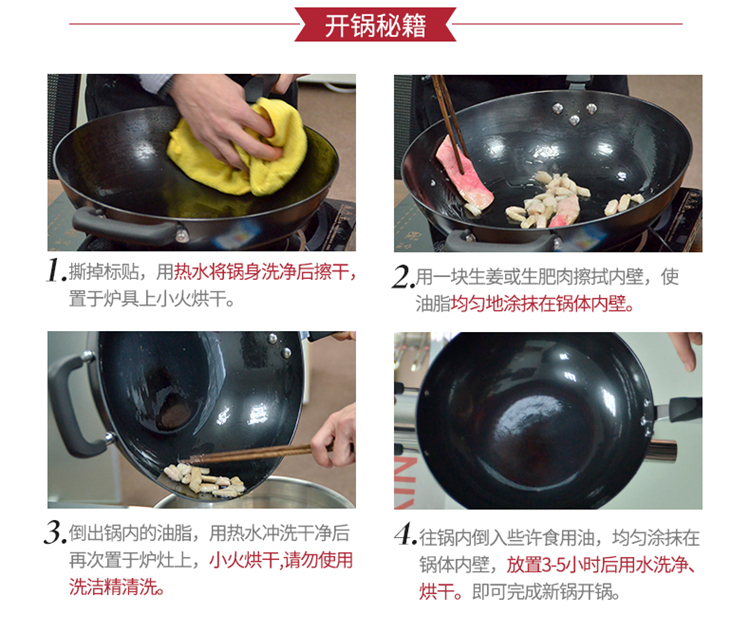 开锅秘籍

1. 撕掉标贴，用热水将锅身洗净后擦干，置于炉具上小火烘干。

2. 用一块生姜或生肥肉擦拭内壁，使油脂均匀地涂抹在锅体内壁。

3. 倒出锅内的油脂，用热水冲洗干净后再次置于炉灶上，小火烘干,请勿使用洗洁精清洗。

4. 往锅内倒入些许食用油，均匀涂抹在锅体内壁，放置3-5小时后用水洗净、烘干。即可完成新锅开锅。